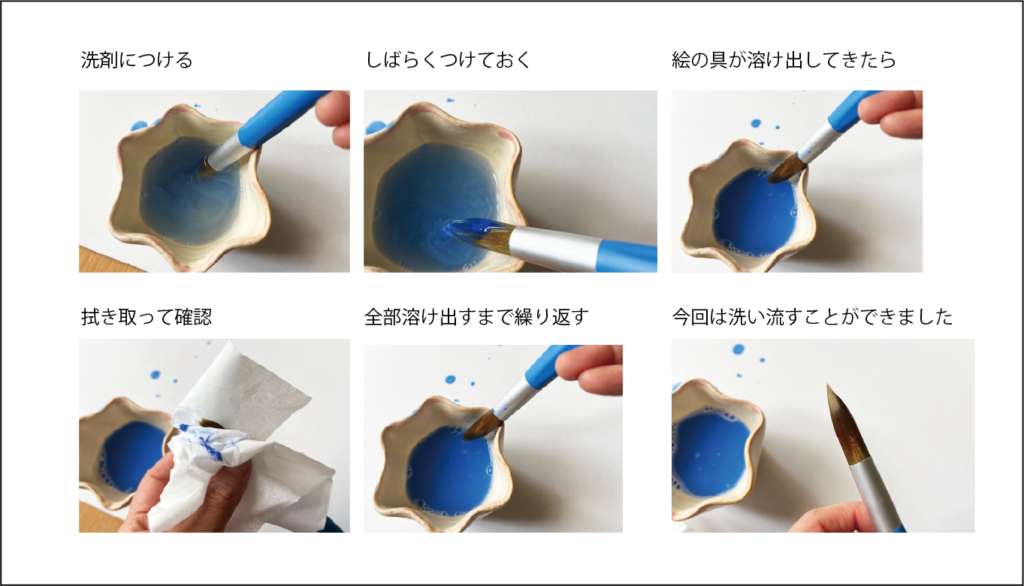 洗剤につける

しばらくつけておく

絵の具が溶け出してきたら

拭き取って確認

全部溶け出すまで繰り返す

今回は洗い流すことができました